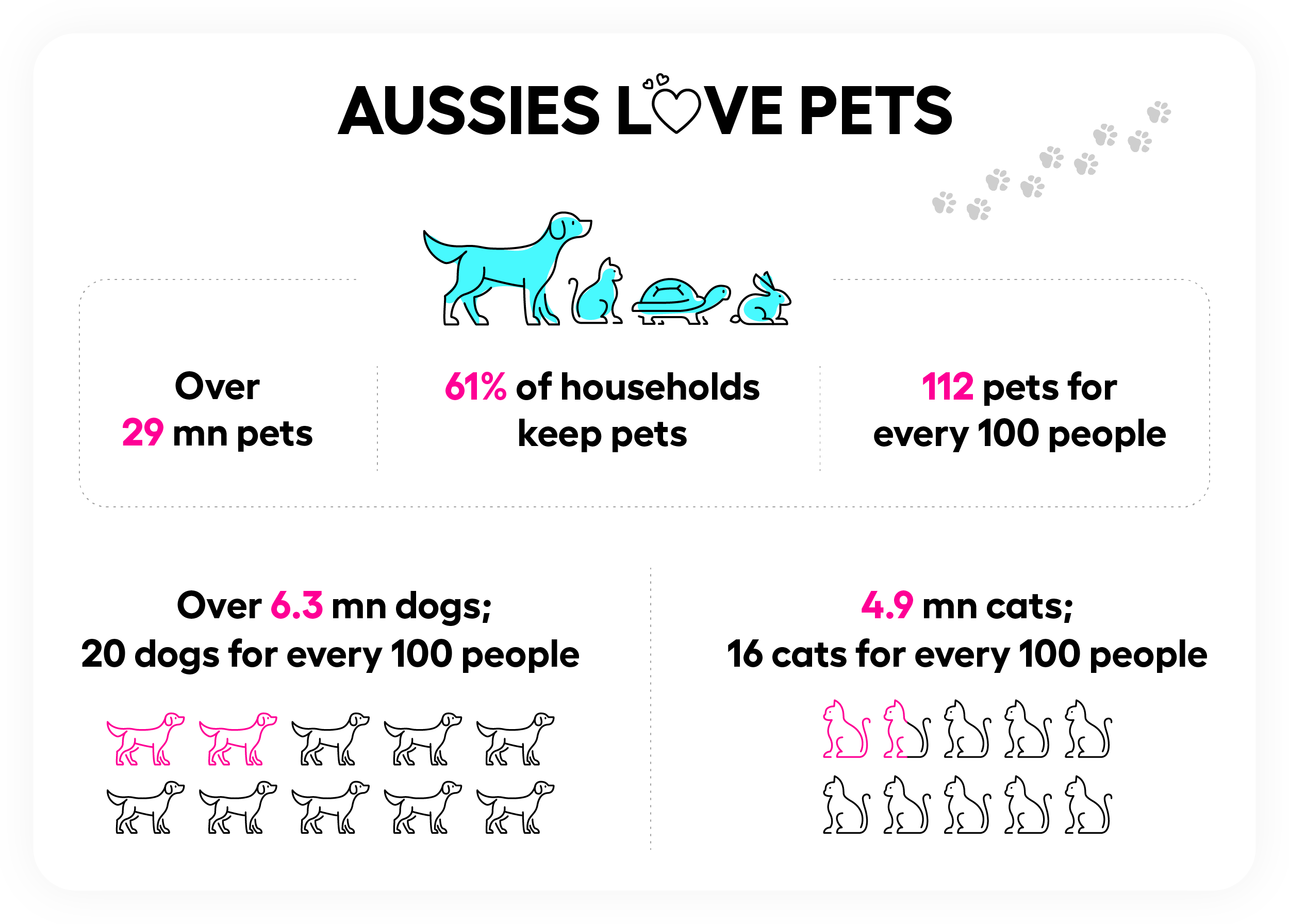 AUSSIES LOVE PETS

Over 29 mn pets

61% of households keep pets

112 pets for every 100 people

Over 6.3 mn dogs; 20 dogs for every 100 people

4.9 mn cats; 16 cats for every 100 people