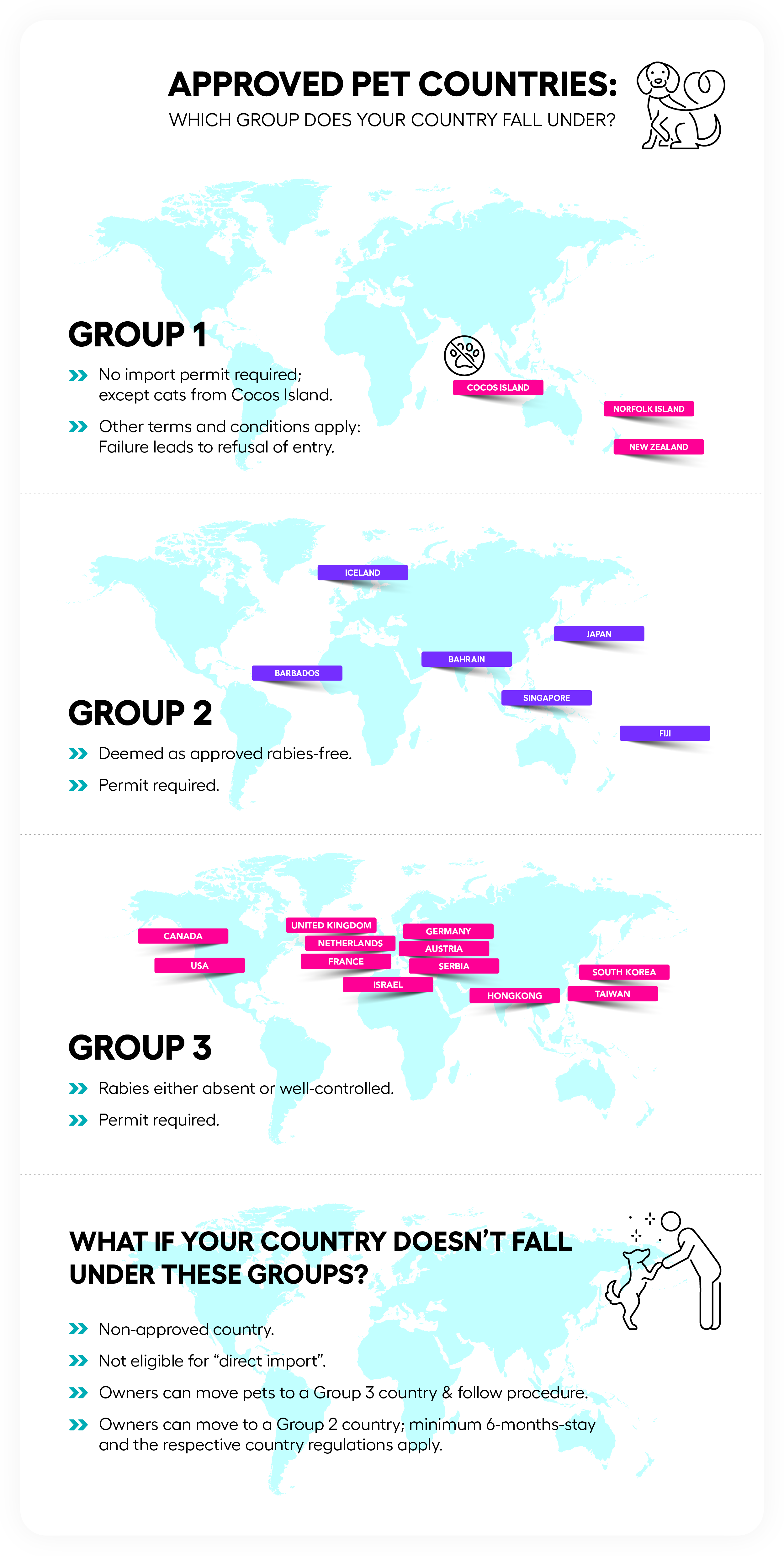 APPROVED PET COUNTRIES:
WHICH GROUP DOES YOUR COUNTRY FALL UNDER?

GROUP 1

No import permit required; except cats from Cocos Island.

Other terms and conditions apply: Failure leads to refusal of entry.

COCOS ISLAND
NORFOLK ISLAND
NEW ZEALAND

ICELAND
JAPAN
BAHRAIN
BARBADOS
SINGAPORE
FIJI

GROUP 2

Deemed as approved rabies-free.

Permit required.

CANADA
USA
UNITED KINGDOM
NETHERLANDS
FRANCE
ISRAEL
GERMANY
AUSTRIA
SERBIA
HONGKONG
SOUTH KOREA
TAIWAN

GROUP 3

Rabies either absent or well-controlled.

Permit required.

WHAT IF YOUR COUNTRY DOESN'T FALL UNDER THESE GROUPS?

Non-approved country.

Not eligible for "direct import".

Owners can move pets to a Group 3 country & follow procedure.

Owners can move to a Group 2 country; minimum 6-months-stay and the respective country regulations apply.