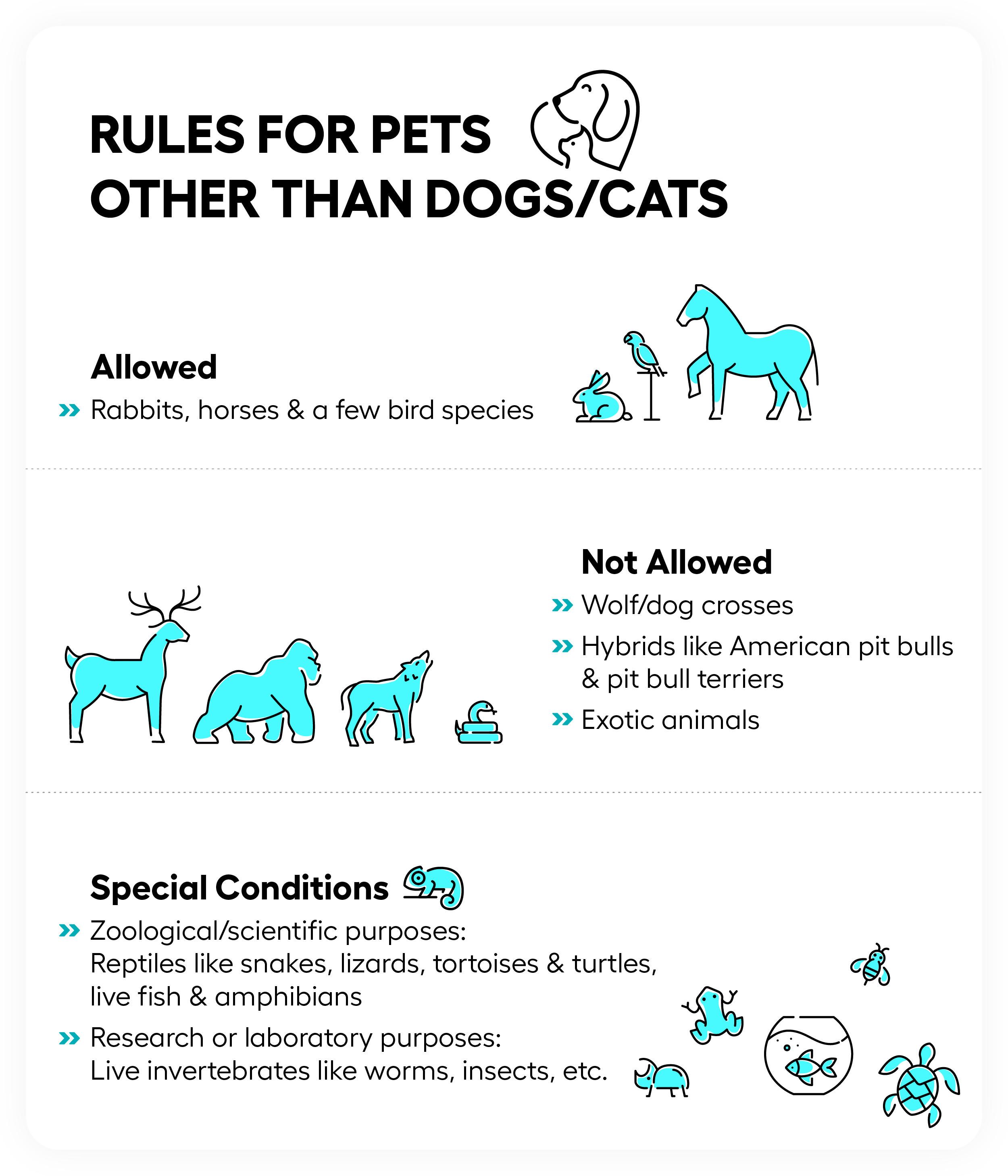 RULES FOR PETS
OTHER THAN DOGS/CATS

Allowed
» Rabbits, horses & a few bird species

Not Allowed
» Wolf/dog crosses
» Hybrids like American pit bulls & pit bull terriers
» Exotic animals

Special Conditions
» Zoological/scientific purposes: Reptiles like snakes, lizards, tortoises & turtles, live fish & amphibians
» Research or laboratory purposes: Live invertebrates like worms, insects, etc.