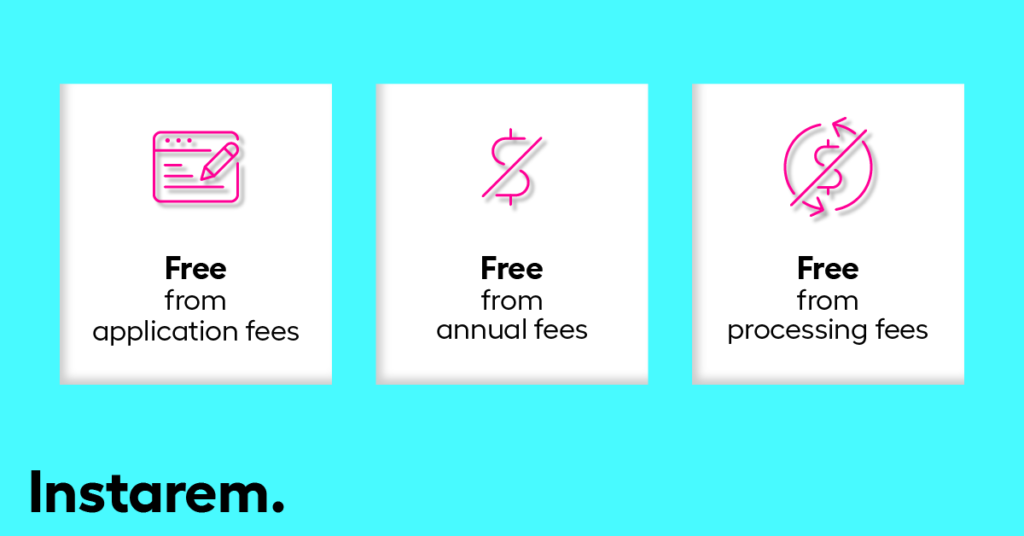 Free
from
application fees

Free
from
annual fees

Free
from
processing fees

Instarem.