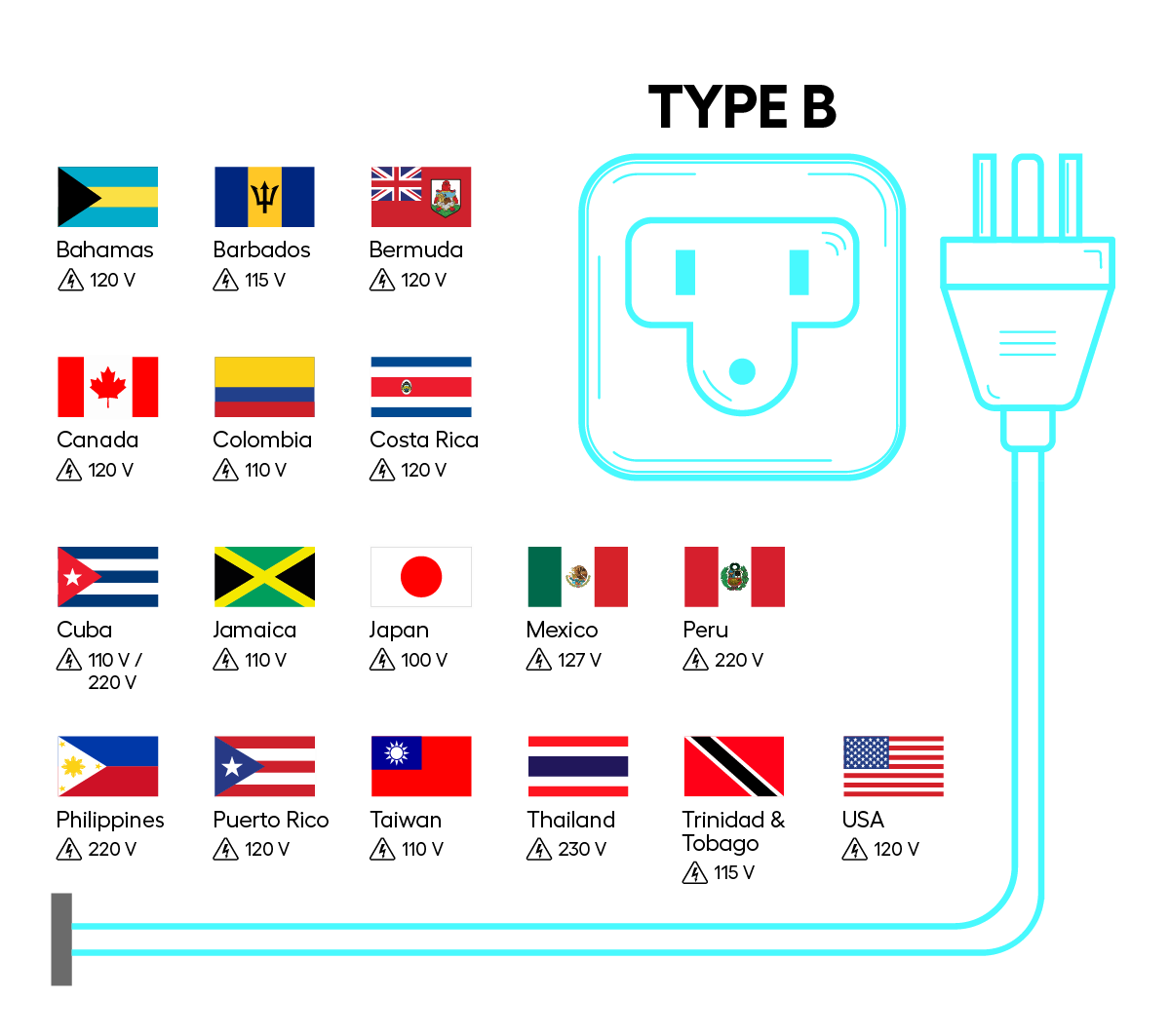 TYPE B

Bahamas
120 V

Barbados
115 V

Bermuda
120 V

Canada
120 V

Colombia
110 V

Costa Rica
120 V

Cuba
110 V / 220 V

Jamaica
110 V

Japan
100 V

Mexico
127 V

Peru
220 V

Philippines
220 V

Puerto Rico
120 V

Taiwan
110 V

Thailand
230 V

Trinidad & Tobago
115 V

USA
120 V