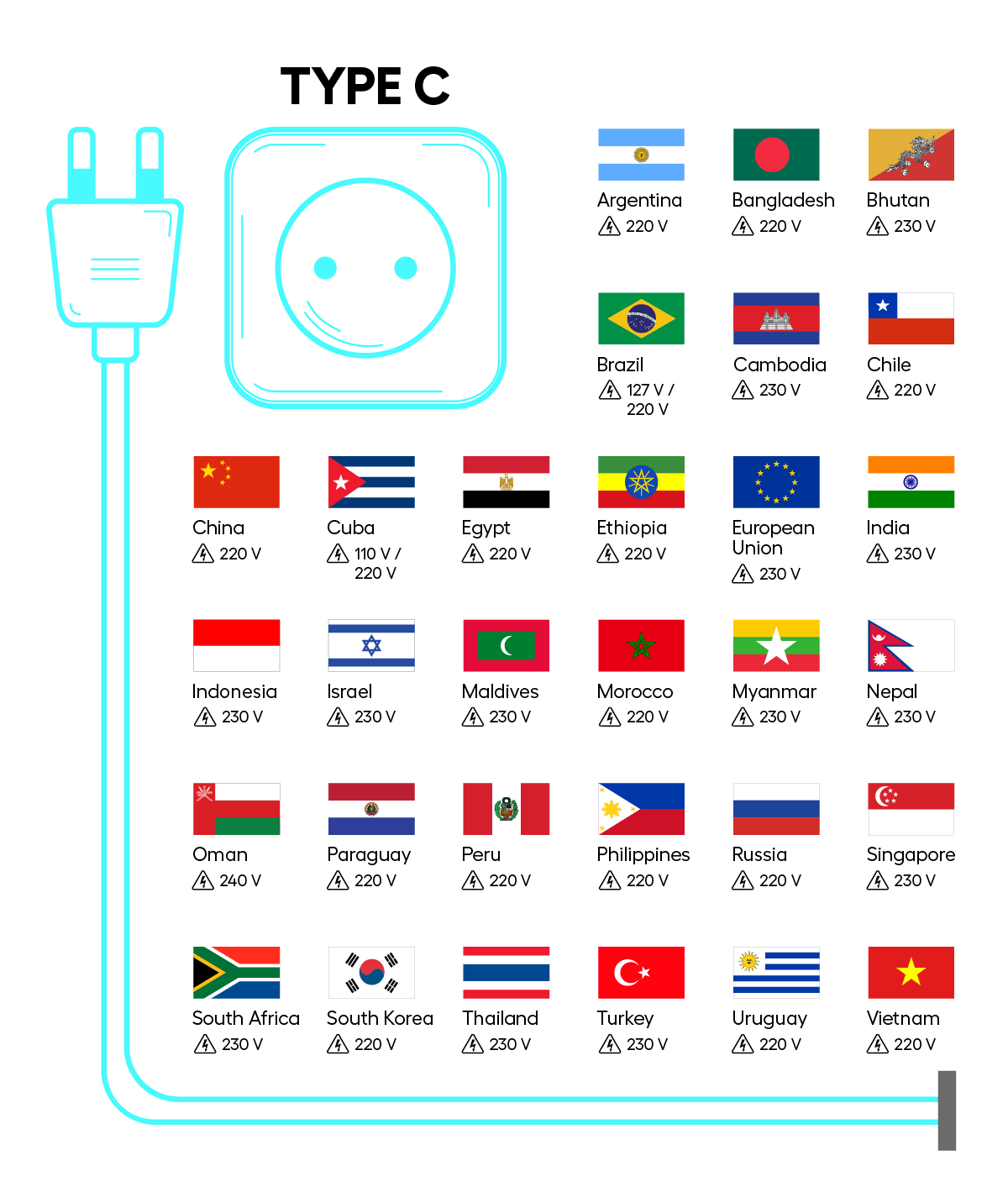 TYPE C

Argentina
220 V

Bangladesh
220 V

Bhutan
230 V

Brazil
127 V / 220 V

Cambodia
230 V

Chile
220 V

China
220 V

Cuba
110 V / 220 V

Egypt
220 V

Ethiopia
220 V

European Union
230 V

India
230 V

Indonesia
230 V

Israel
230 V

Maldives
230 V

Morocco
220 V

Myanmar
230 V

Nepal
230 V

Oman
240 V

Paraguay
220 V

Peru
220 V

Philippines
220 V

Russia
220 V

Singapore
230 V

South Africa
230 V

South Korea
220 V

Thailand
230 V

Turkey
230 V

Uruguay
220 V

Vietnam
220 V