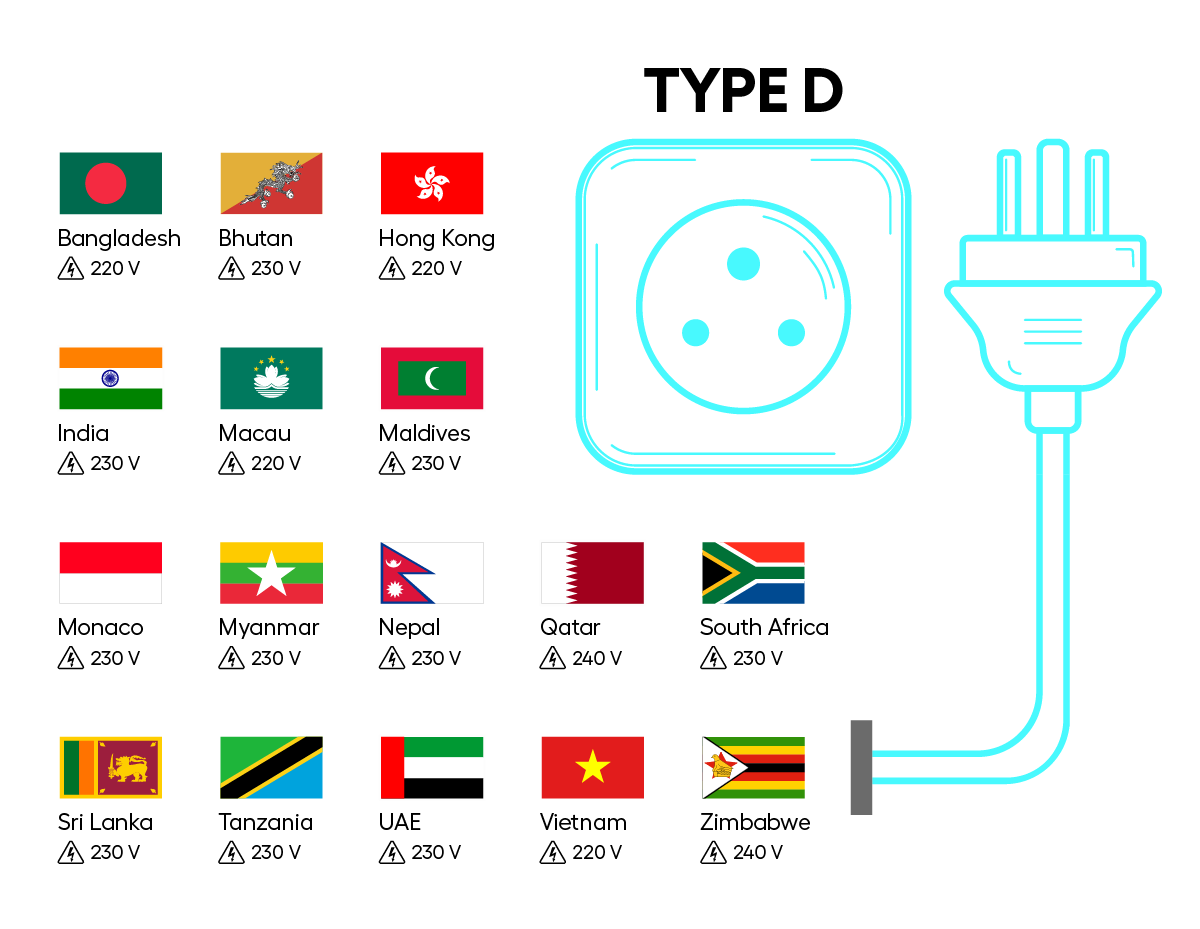 TYPE D

Bangladesh
220 V

Bhutan
230 V

Hong Kong
220 V

India
230 V

Macau
220 V

Maldives
230 V

Monaco
230 V

Myanmar
230 V

Nepal
230 V

Qatar
240 V

South Africa
230 V

Sri Lanka
230 V

Tanzania
230 V

UAE
230 V

Vietnam
220 V

Zimbabwe
240 V