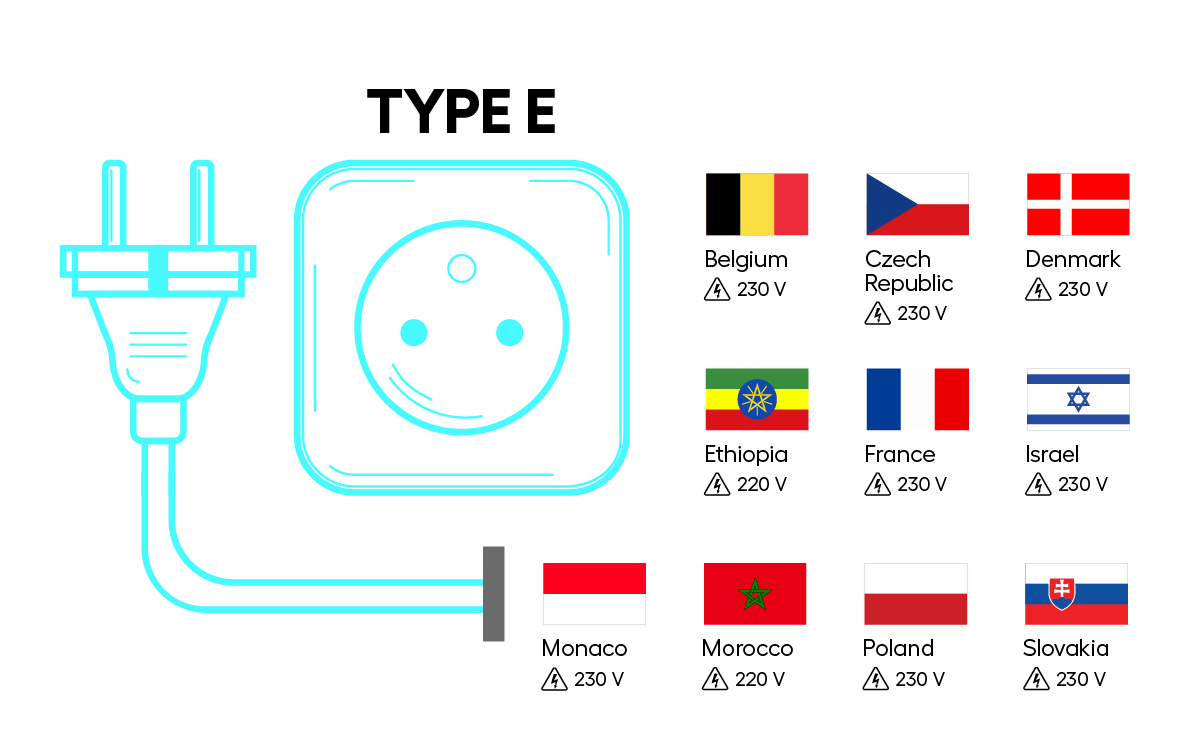 TYPE E

Belgium
230 V

Czech Republic
230 V

Denmark
230 V

Ethiopia
220 V

France
230 V

Israel
230 V

Monaco
230 V

Morocco
220 V

Poland
230 V

Slovakia
230 V