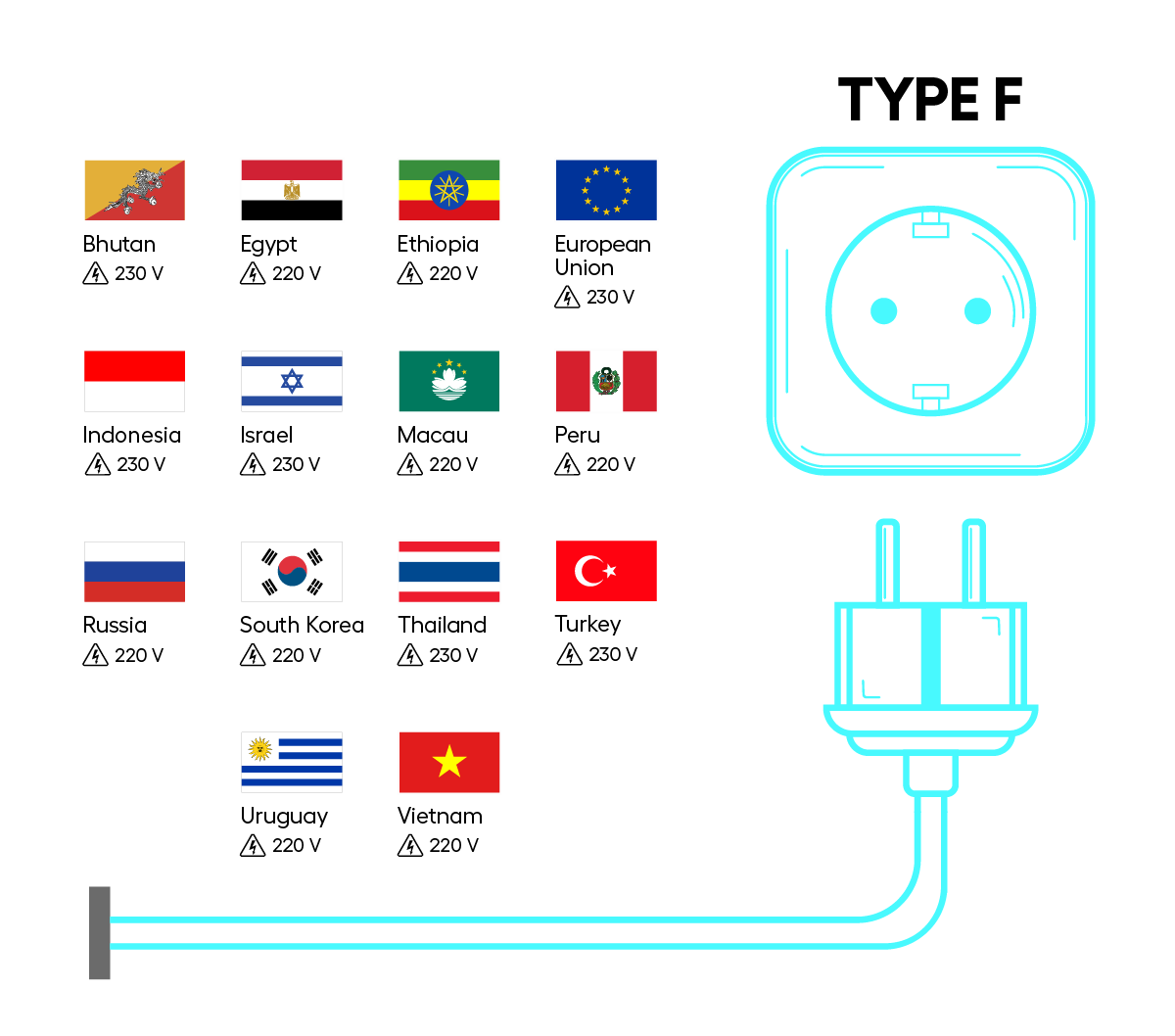 TYPE F

Bhutan
230 V

Egypt
220 V

Ethiopia
220 V

European Union
230 V

Indonesia
230 V

Israel
230 V

Macau
220 V

Peru
220 V

Russia
220 V

South Korea
220 V

Thailand
230 V

Turkey
230 V

Uruguay
220 V

Vietnam
220 V