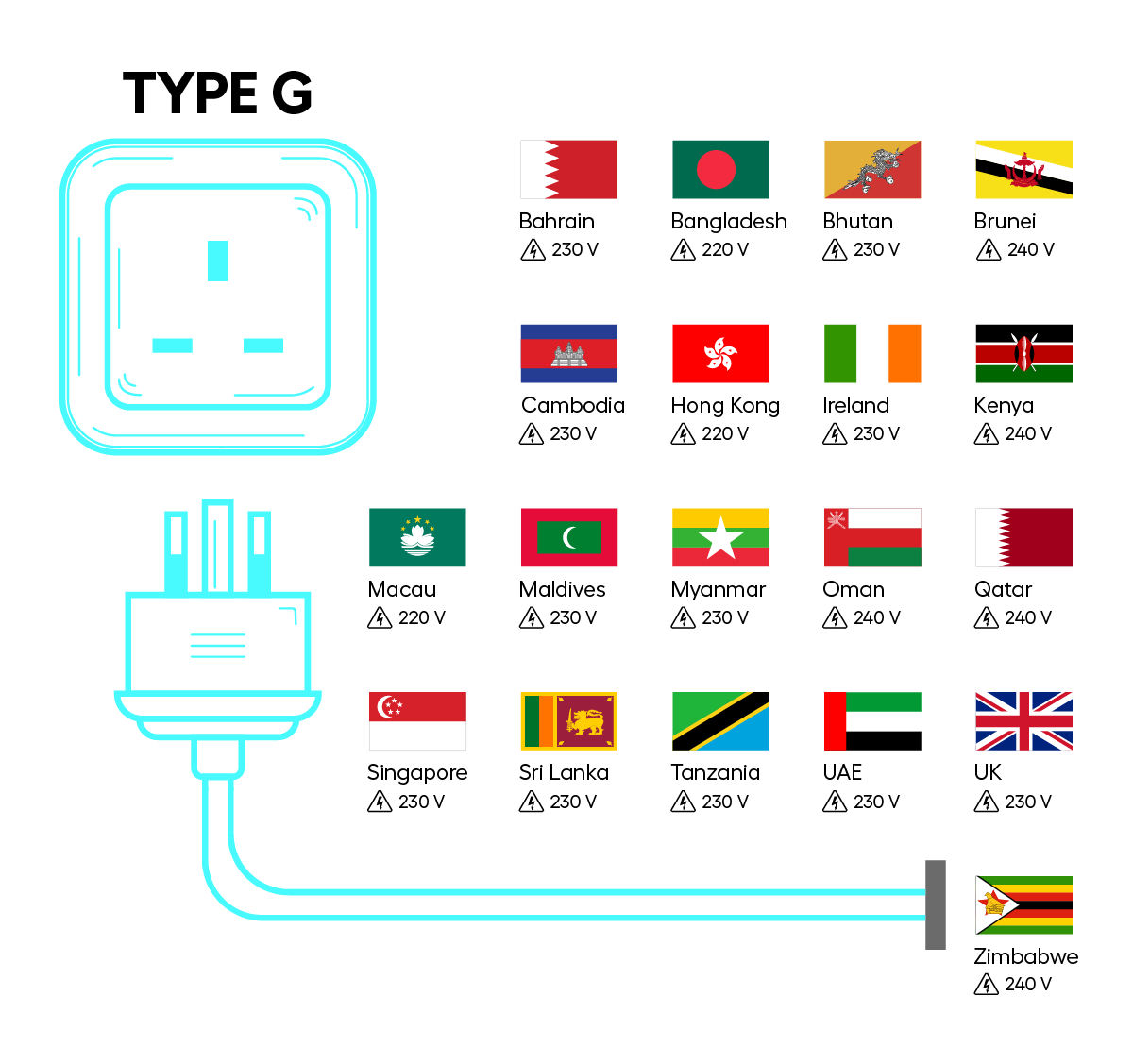 TYPE G

Bahrain
230 V

Bangladesh
220 V

Bhutan
230 V

Brunei
240 V

Cambodia
230 V

Hong Kong
220 V

Ireland
230 V

Kenya
240 V

Macau
220 V

Maldives
230 V

Myanmar
230 V

Oman
240 V

Qatar
240 V

Singapore
230 V

Sri Lanka
230 V

Tanzania
230 V

UAE
230 V

UK
230 V

Zimbabwe
240 V