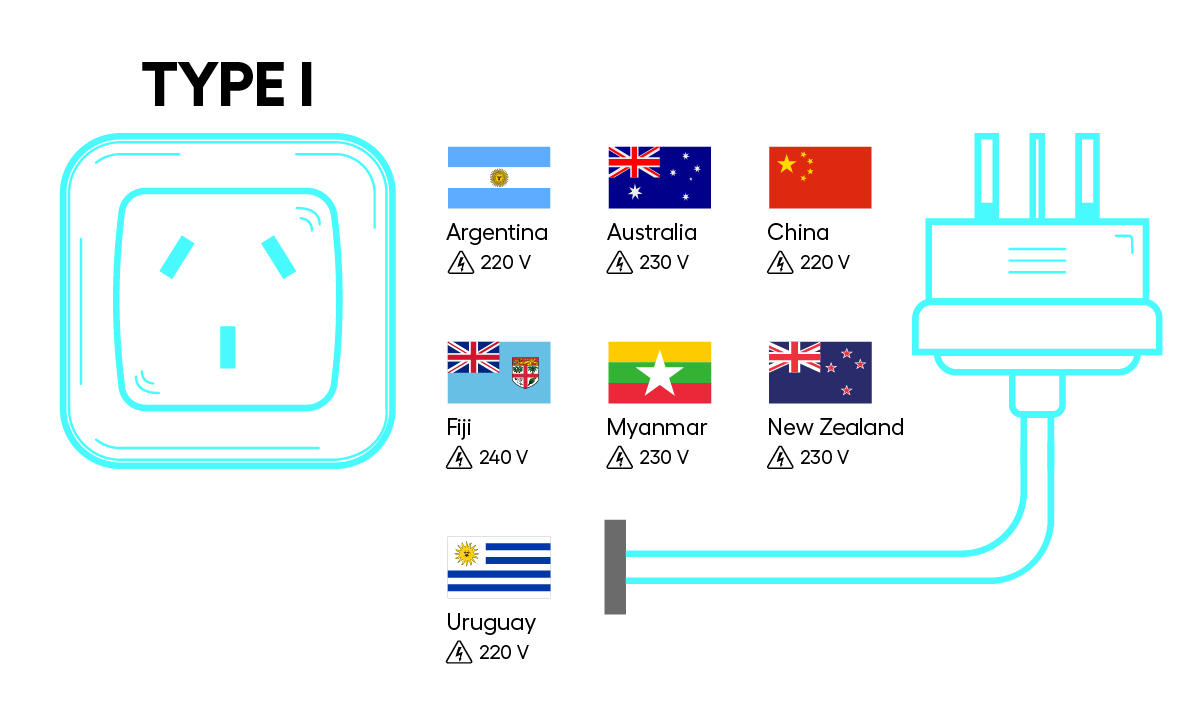 TYPE I

Argentina
220 V

Australia
230 V

China
220 V

Fiji
240 V

Myanmar
230 V

New Zealand
230 V

Uruguay
220 V