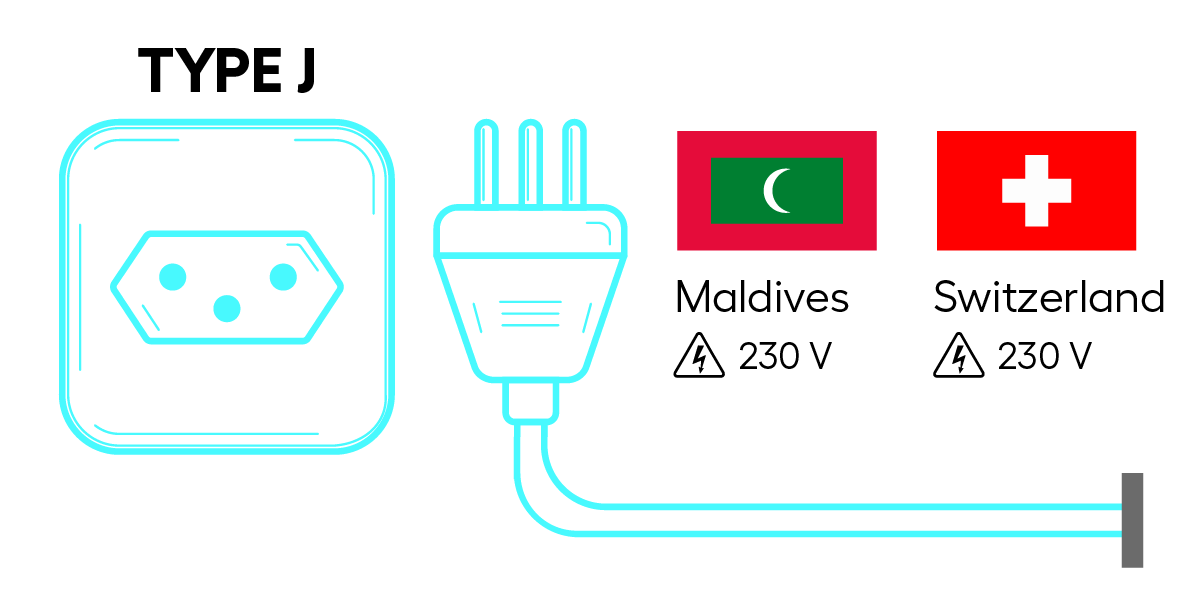 TYPE J

Maldives
230 V

Switzerland
230 V