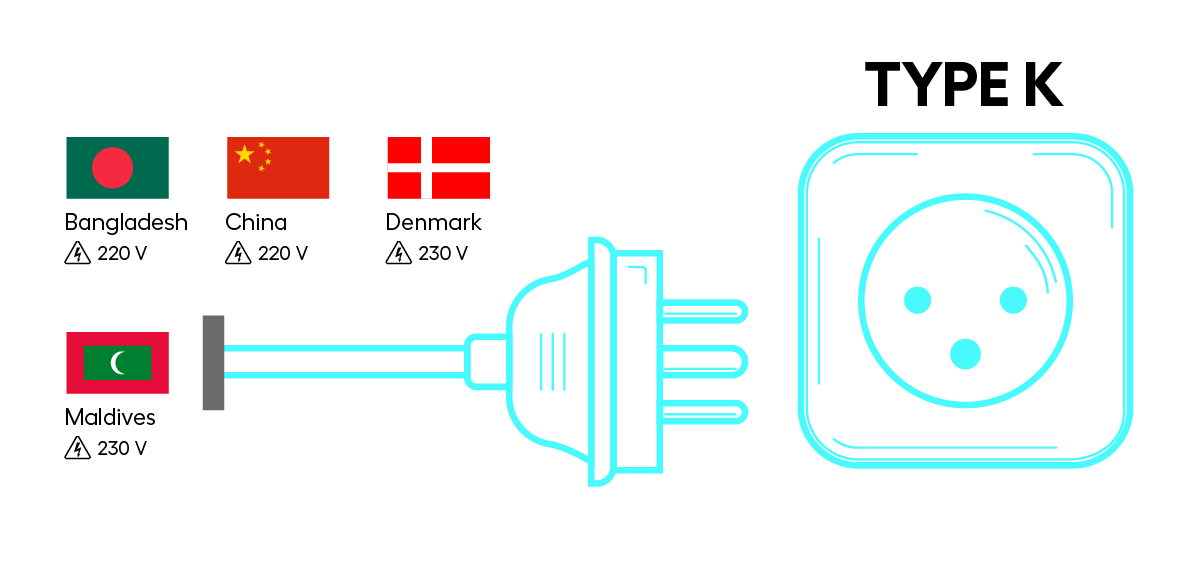 TYPE K

Bangladesh
220 V

China
220 V

Denmark
230 V

Maldives
230 V