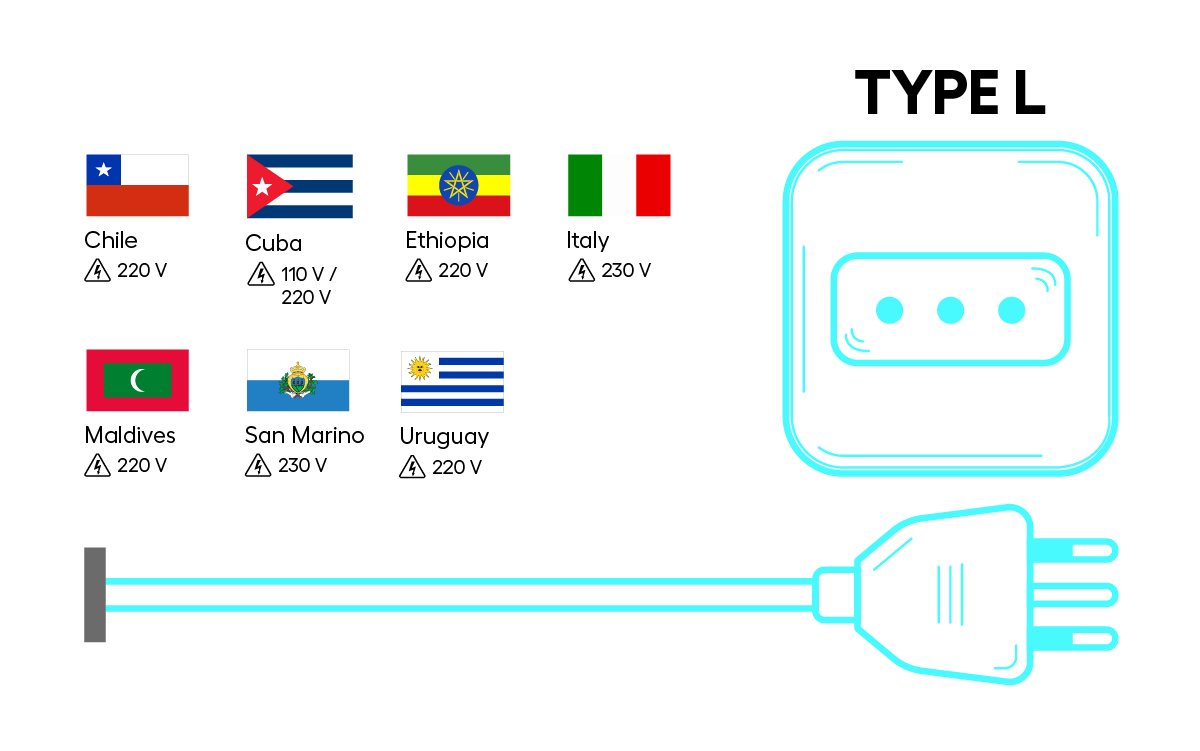 TYPE L

Chile
220 V

Cuba
110 V / 220 V

Ethiopia
220 V

Italy
230 V

Maldives
220 V

San Marino
230 V

Uruguay
220 V