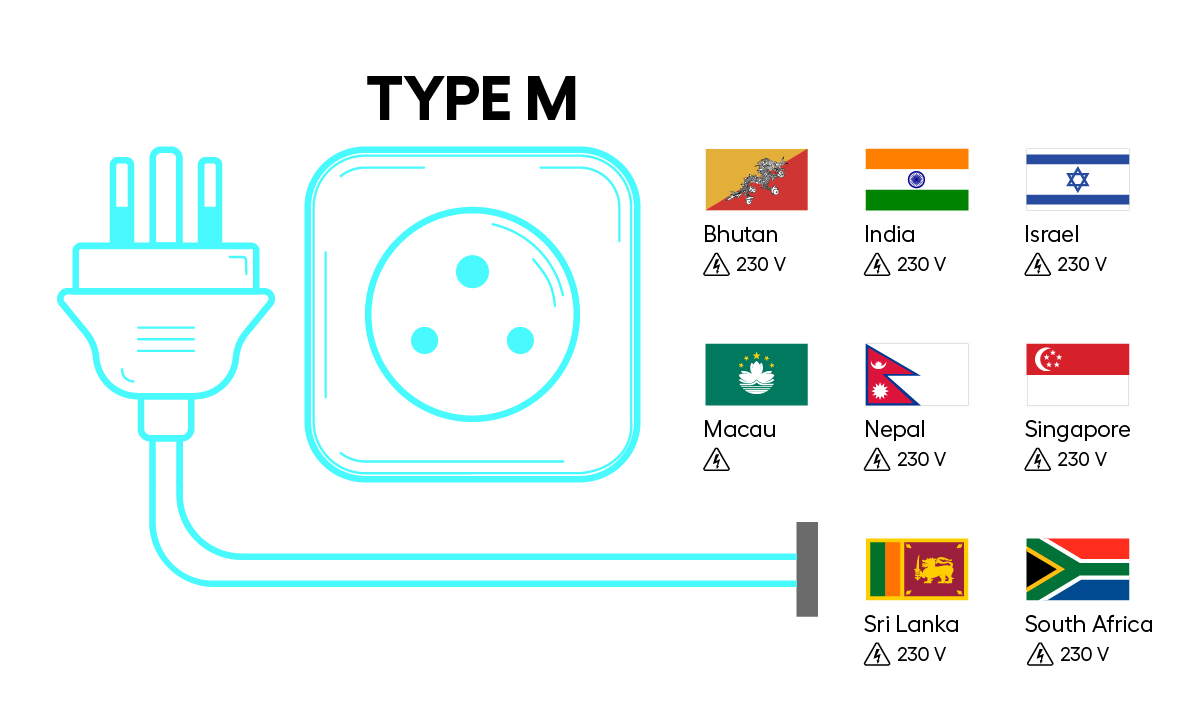 TYPE M

Bhutan
230 V

India
230 V

Israel
230 V

Macau

Nepal
230 V

Singapore
230 V

Sri Lanka
230 V

South Africa
230 V